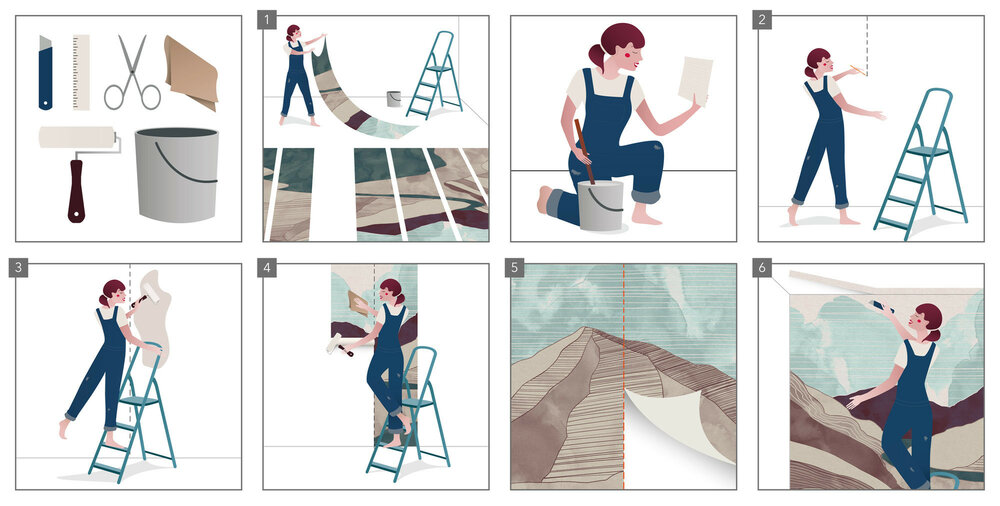 1

2

3

4

5

6